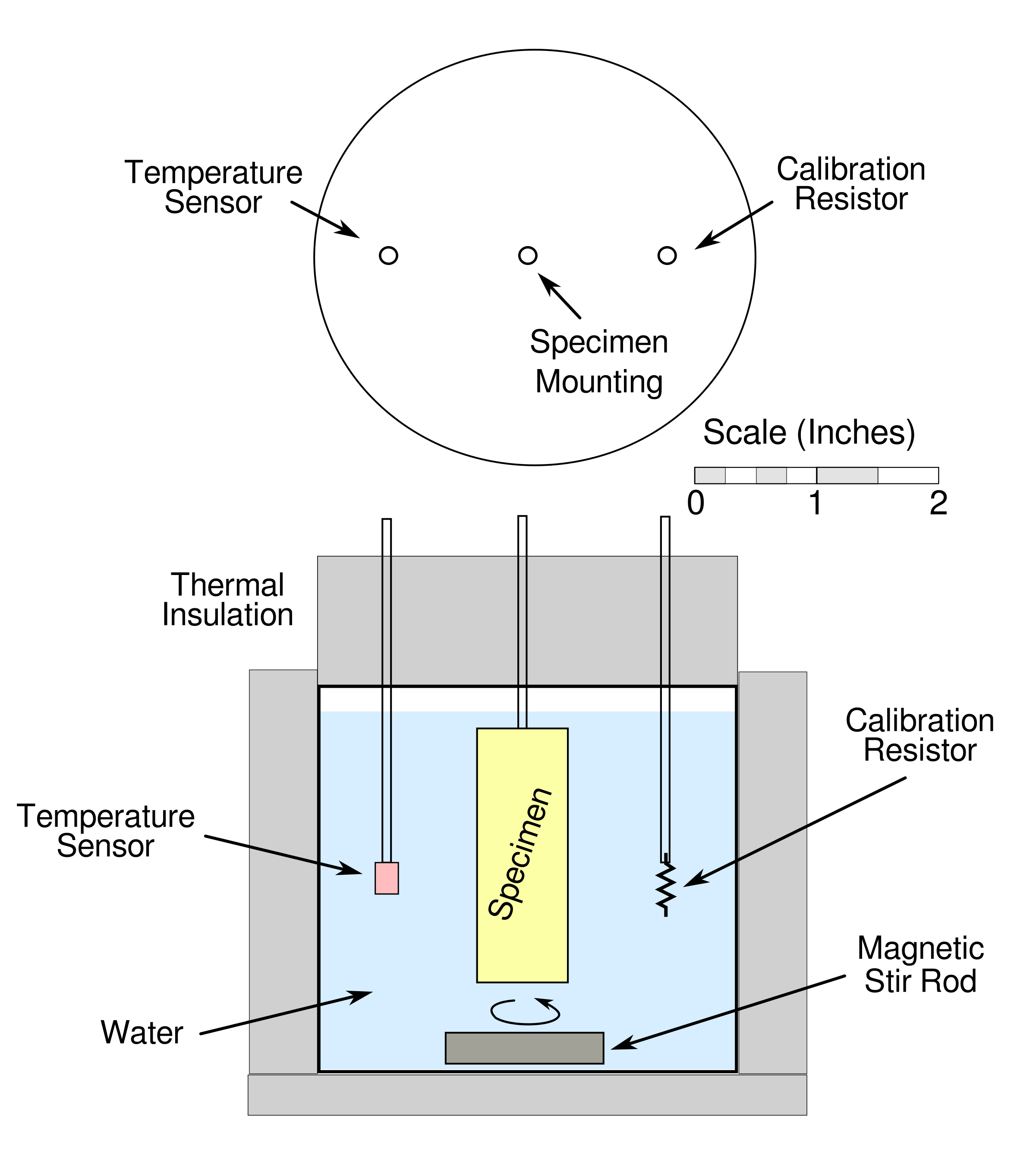 Temperature Sensor

Calibration Resistor

Specimen Mounting

Scale (Inches)

0 1 2

Thermal Insulation

Calibration Resistor

Temperature Sensor

Specimen

Magnetic Stir Rod

Water